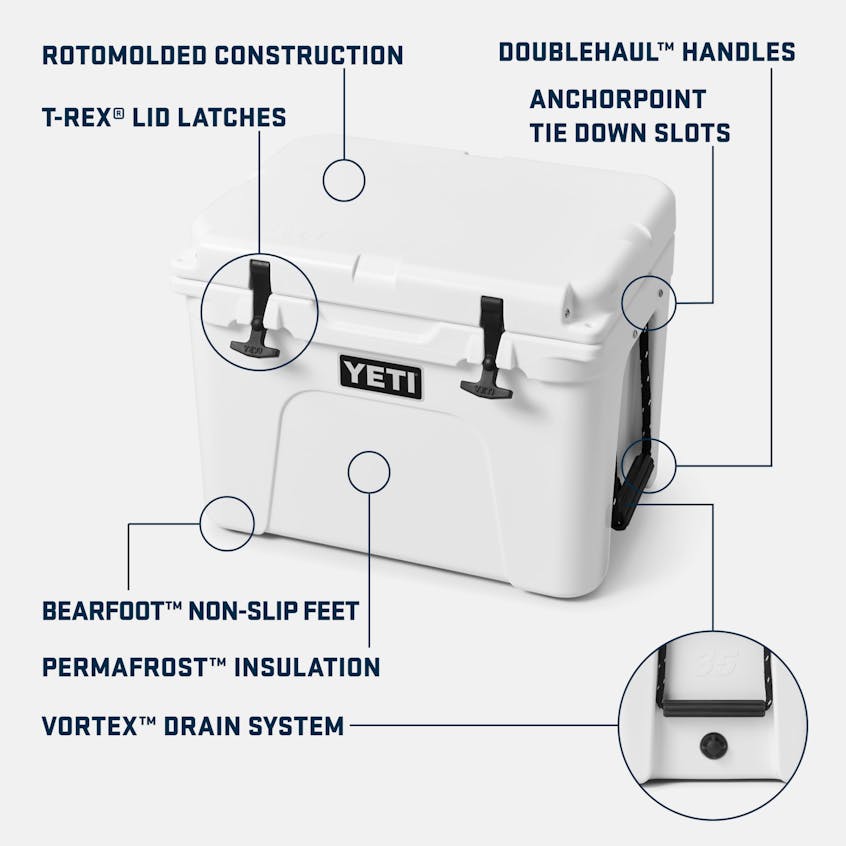 ROTOMOLDED CONSTRUCTION

T-REX® LID LATCHES

DOUBLEHAUL™ HANDLES

ANCHORPOINT TIE DOWN SLOTS

YETI

BEARFOOT™ NON-SLIP FEET

PERMAFROST™ INSULATION

VORTEX™ DRAIN SYSTEM

35